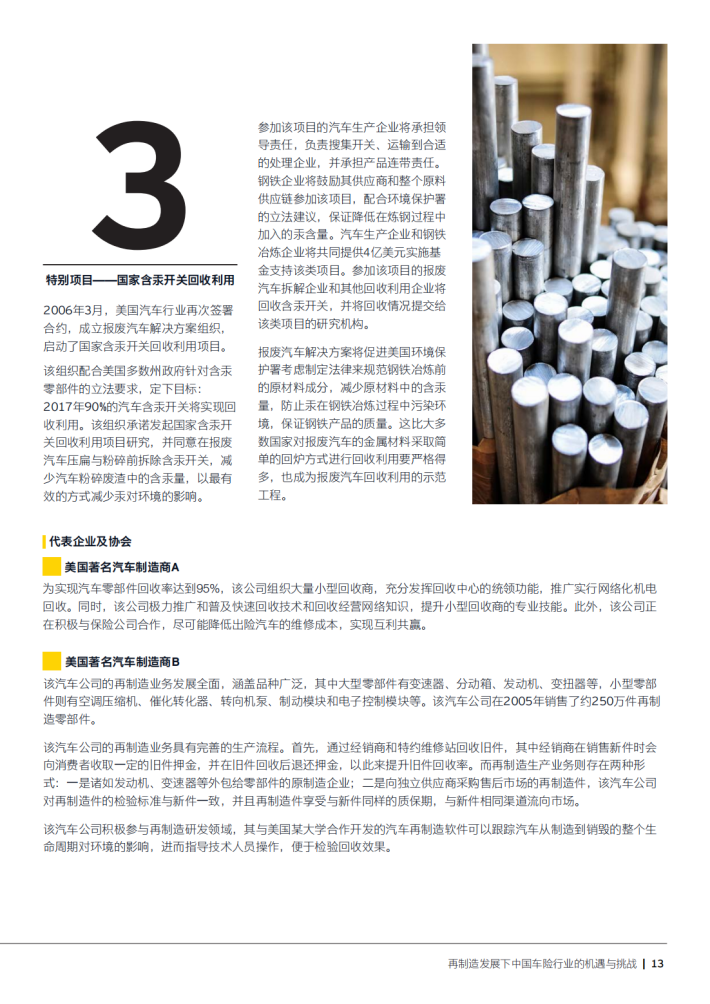 3

特别项目——国家含汞开关回收利用

2006年3月，美国汽车行业再次签署合约，成立报废汽车解决方案组织，启动了国家含汞开关回收利用项目。

该组织配合美国多数州政府针对含汞零部件的立法要求，定下目标：2017年90%的汽车含汞开关将实现回收利用。该组织承诺发起国家含汞开关回收利用项目研究，并同意在报废汽车压扁与粉碎前拆除含汞开关，减少汽车粉碎废渣中的含汞量，以最有效的方式减少汞对环境的影响。

参加该项目的汽车生产企业将承担领导责任，负责搜集开关、运输到合适的处理企业，并承担产品连带责任。钢铁企业将鼓励其供应商和整个原料供应链参加该项目，配合环境保护署的立法建议，保证降低在炼钢过程中加入的汞含量。汽车生产企业和钢铁冶炼企业将共同提供4亿美元实施基金支持该类项目。参加该项目的报废汽车拆解企业和其他回收利用企业将回收含汞开关，并将回收情况提交给该类项目的研究机构。

报废汽车解决方案将促进美国环境保护署考虑制定法律来规范钢铁冶炼前的原材料成分，减少原材料中的含汞量，防止汞在钢铁冶炼过程中污染环境，保证钢铁产品的质量。这比大多数国家对报废汽车的金属材料采取简单的回炉方式进行回收利用要严格得多，也成为报废汽车回收利用的示范工程。

代表企业及协会

美国著名汽车制造商A

为实现汽车零部件回收率达到95%，该公司组织大量小型回收商，充分发挥回收中心的统领功能，推广实行网络化机电回收。同时，该公司极力推广和普及快速回收技术和回收经营网络知识，提升小型回收商的专业技能。此外，该公司正在积极与保险公司合作，尽可能降低出险汽车的维修成本，实现互利共赢。

美国著名汽车制造商B

该汽车公司的再制造业务发展全面，涵盖品种广泛，其中大型零部件有变速器、分动箱、发动机、变扭器等，小型零部件则有空调压缩机、催化转化器、转向机泵、制动模块和电子控制模块等。该汽车公司在2005年销售了约250万件再制造零部件。

该汽车公司的再制造业务具有完善的生产流程。首先，通过经销商和特约维修站回收旧件，其中经销商在销售新件时会向消费者收取一定的旧件押金，并在旧件回收后退还押金，以此来提升旧件回收率。而再制造生产业务则存在两种形式：一是诸如发动机、变速器等外包给零部件的原制造企业；二是向独立供应商采购售后市场的再制造件，该汽车公司对再制造件的检验标准与新件一致，并且再制造件享受与新件同样的质保期，与新件相同渠道流向市场。

该汽车公司积极参与再制造研发领域，其与美国某大学合作开发的汽车再制造软件可以跟踪汽车从制造到销毁的整个生命周期对环境的影响，进而指导技术人员操作，便于检验回收效果。

再制造发展下中国车险行业的机遇与挑战 | 13