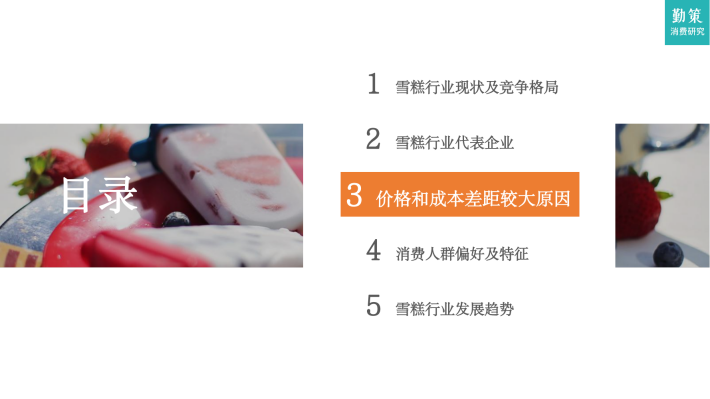 勤策
消费研究

目录

1 雪糕行业现状及竞争格局

2 雪糕行业代表企业

3 价格和成本差距较大原因

4 消费人群偏好及特征

5 雪糕行业发展趋势