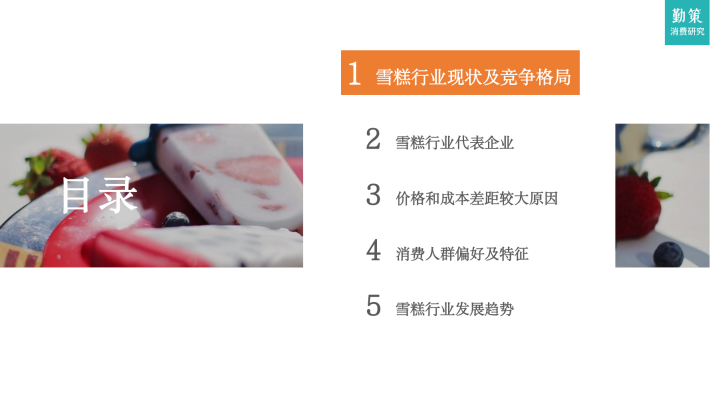 勤策
消费研究

目录

1 雪糕行业现状及竞争格局

2 雪糕行业代表企业

3 价格和成本差距较大原因

4 消费人群偏好及特征

5 雪糕行业发展趋势